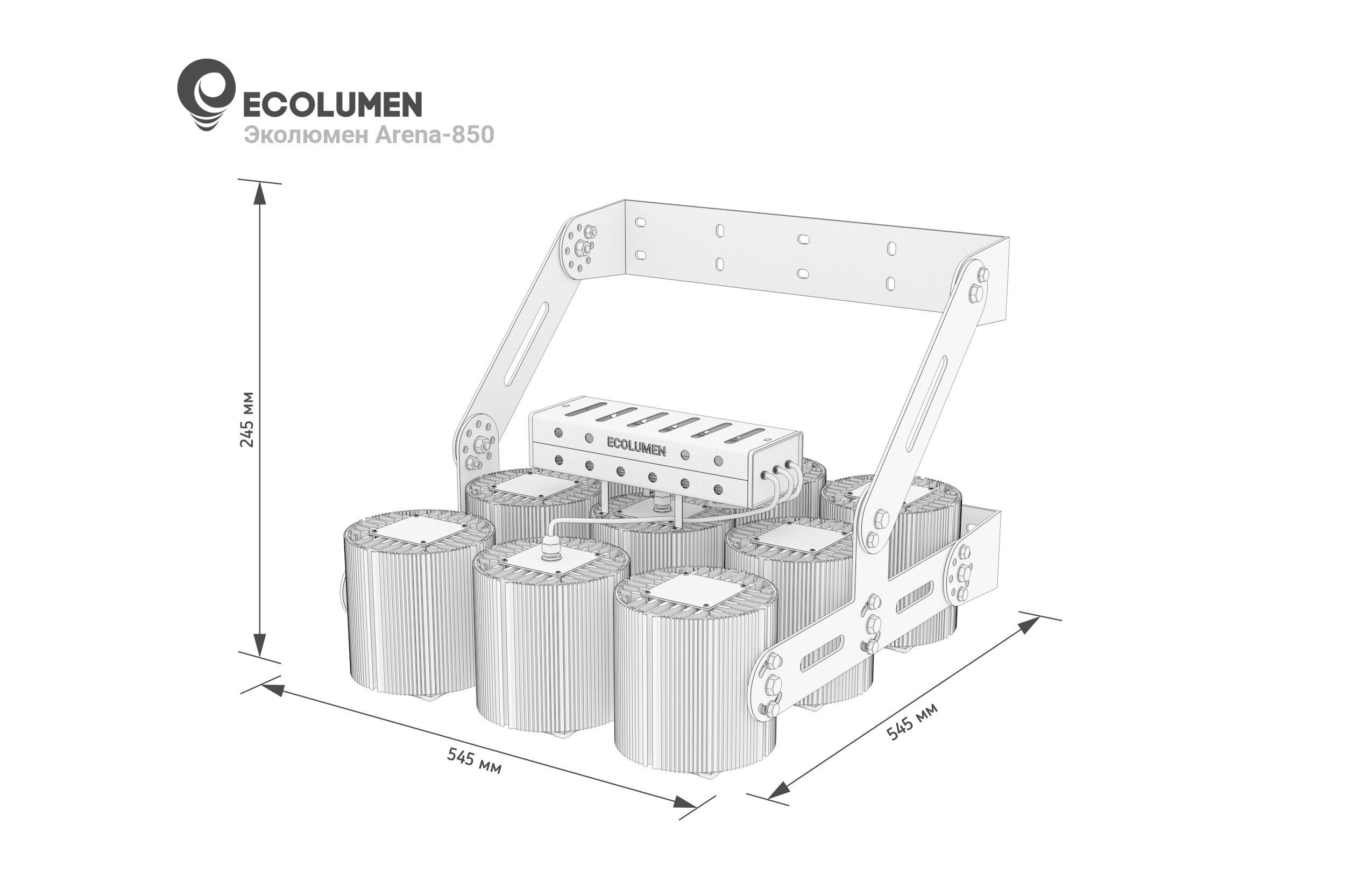 ECOLUMEN
Эколюмен Arena-850

245 мм

ECOLUMEN

545 мм

545 мм